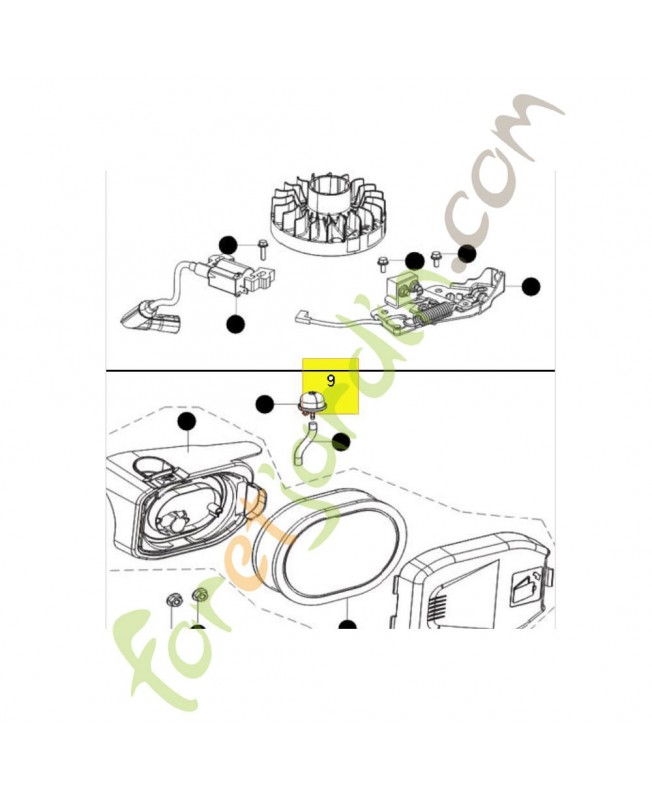 9

foretjardin.com