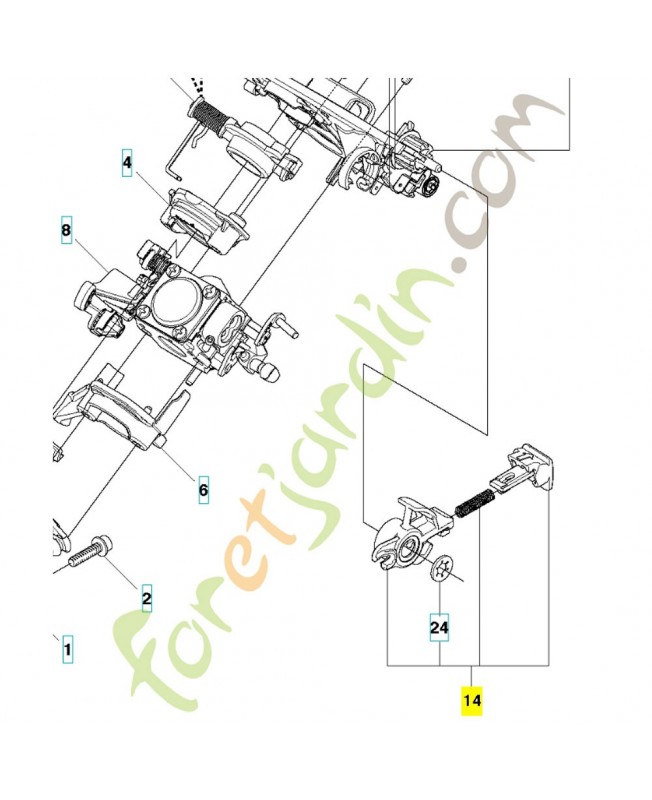 4

8

6

2

1

24

14

foretjardin.com