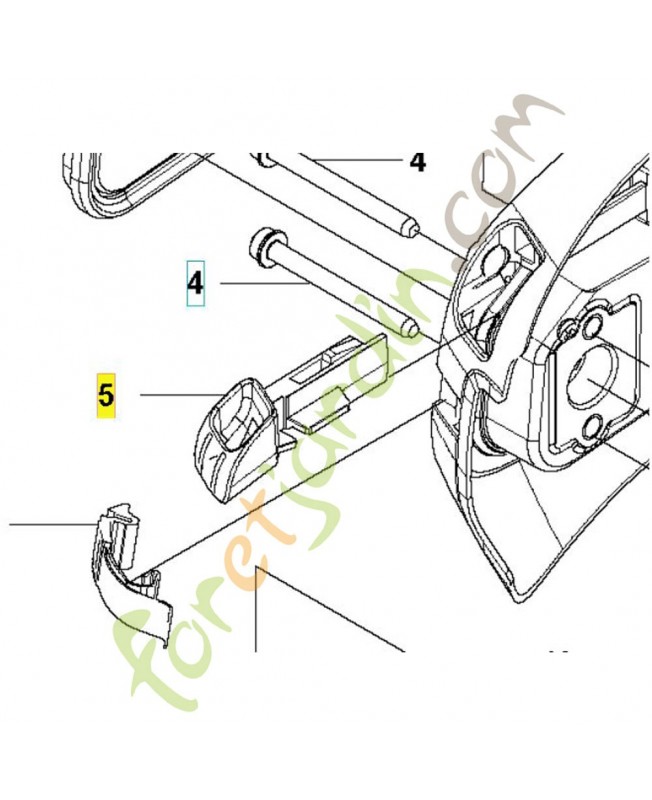 4

4

5

foretjardin.com