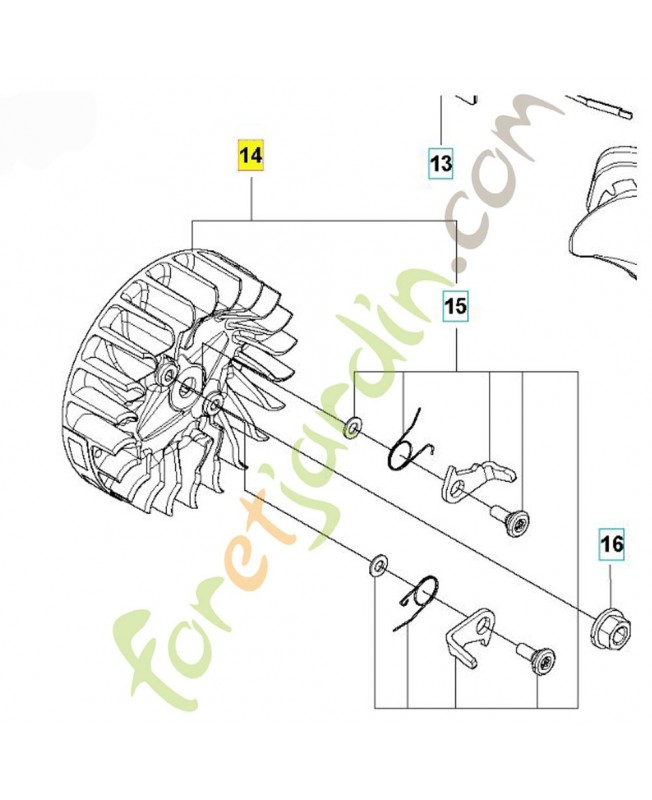 14

13

15

16

foretjardin.com