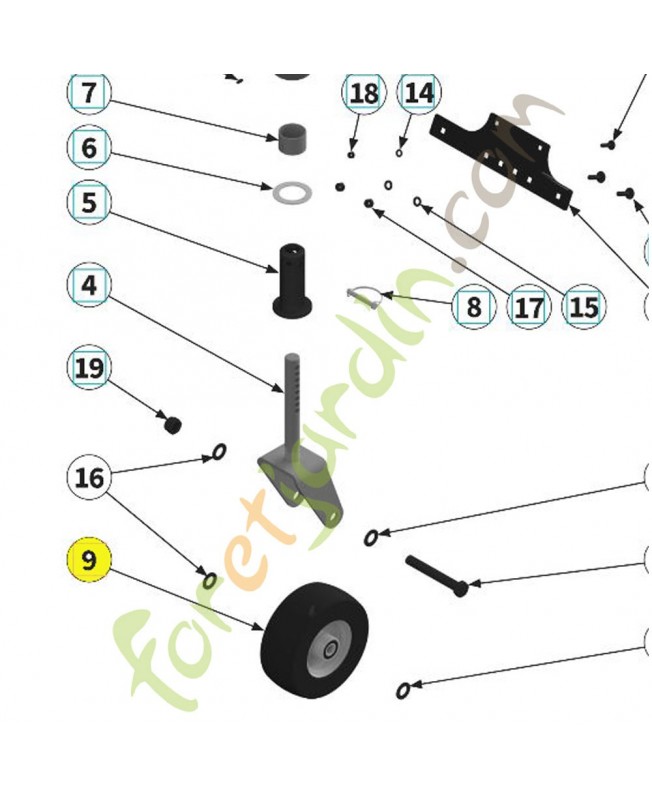 7
6
5
4
19
16
9
18
14
8
17
15
foretjardin.com