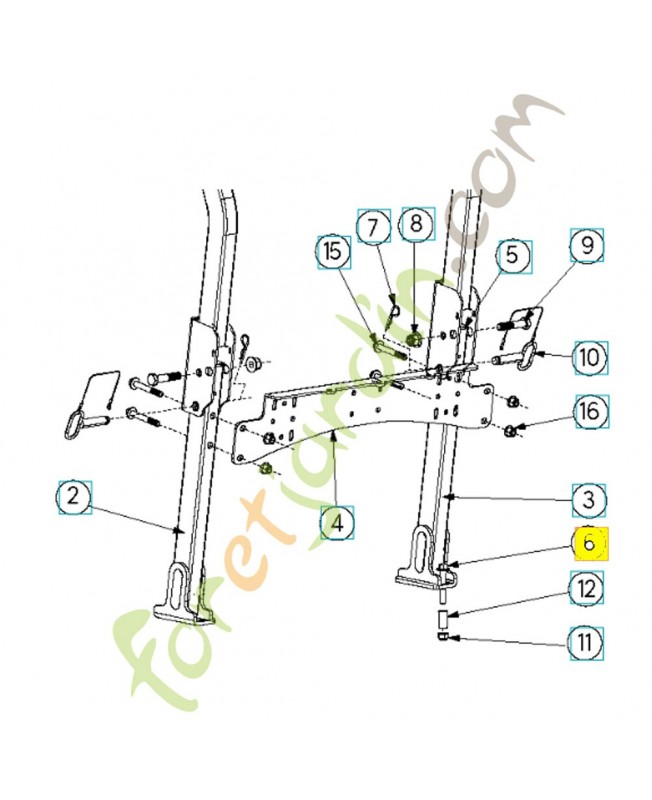 7
8
15
5
9
10
16
2
4
3
6
12
11
foretjardin.com