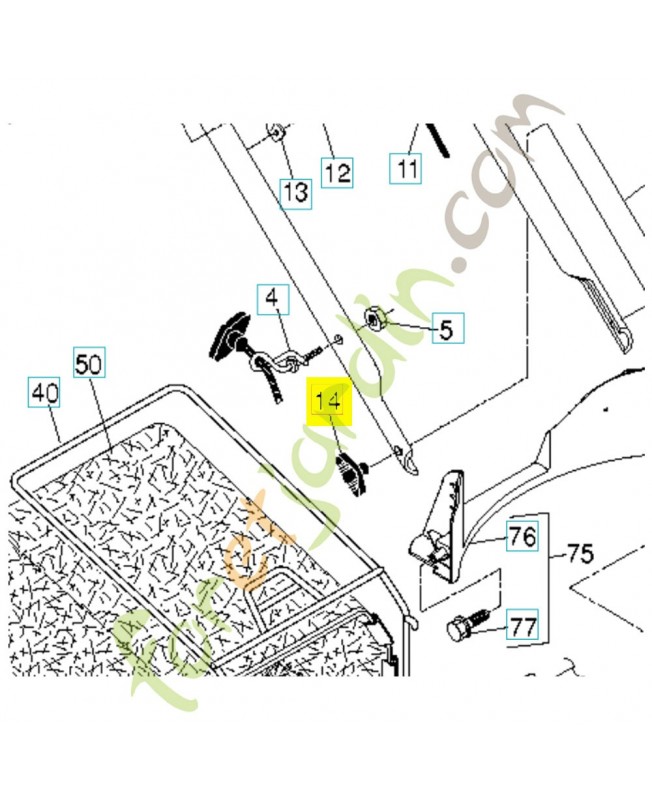 13
12
11
4
5
50
40
14
76
75
77
foretjardin.com