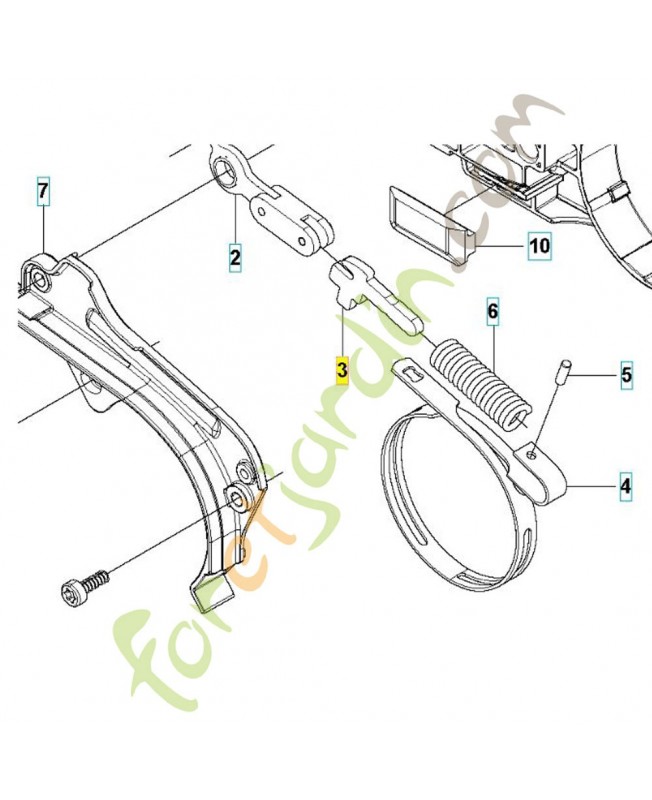 7
2
10
3
6
5
4
foretjardin.com