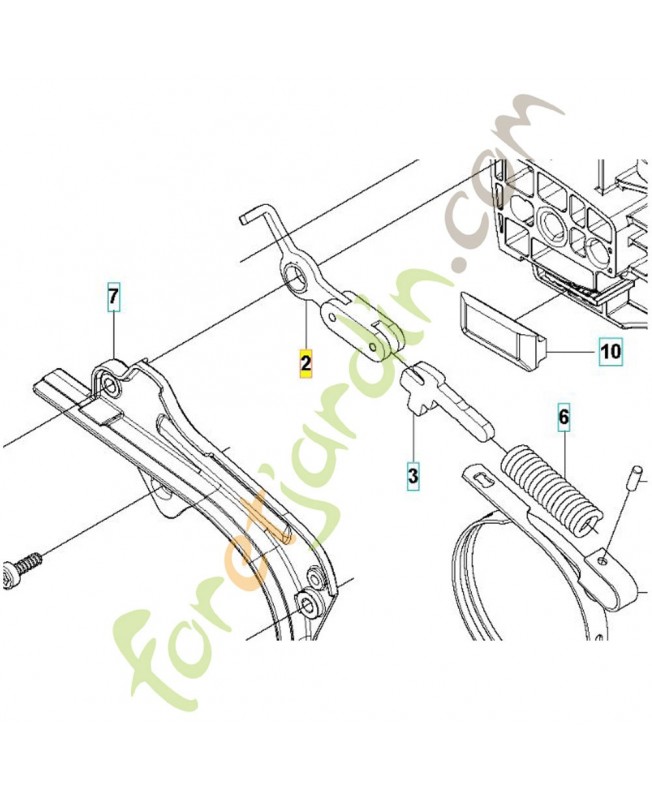 7
2
10
3
6
foretjardin.com