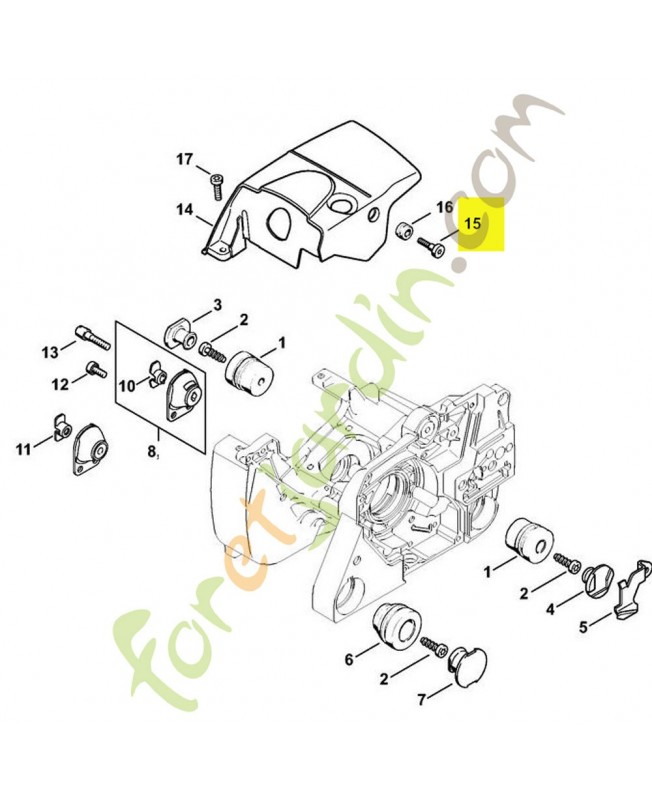 17
14
16
15
3
2
1
13
12
10
11
8
1
2
4
5
6
2
7
foretjardin.com