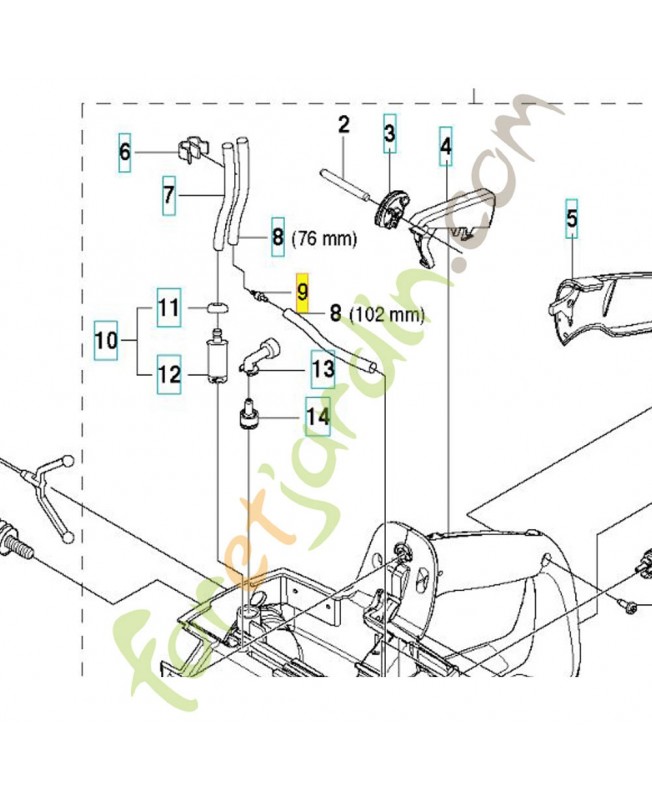 2
3
4
5
6
7
8 (76 mm)
9
8 (102 mm)
10
11
12
13
14

foretjardin.com