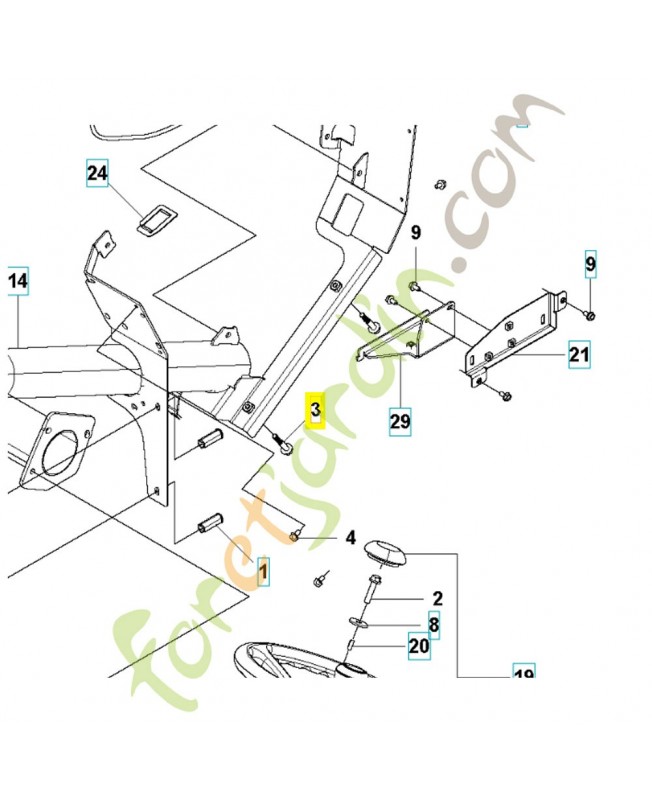 24
14
9
9
21
29
3
4
1
2
8
20
19
foretjardin.com