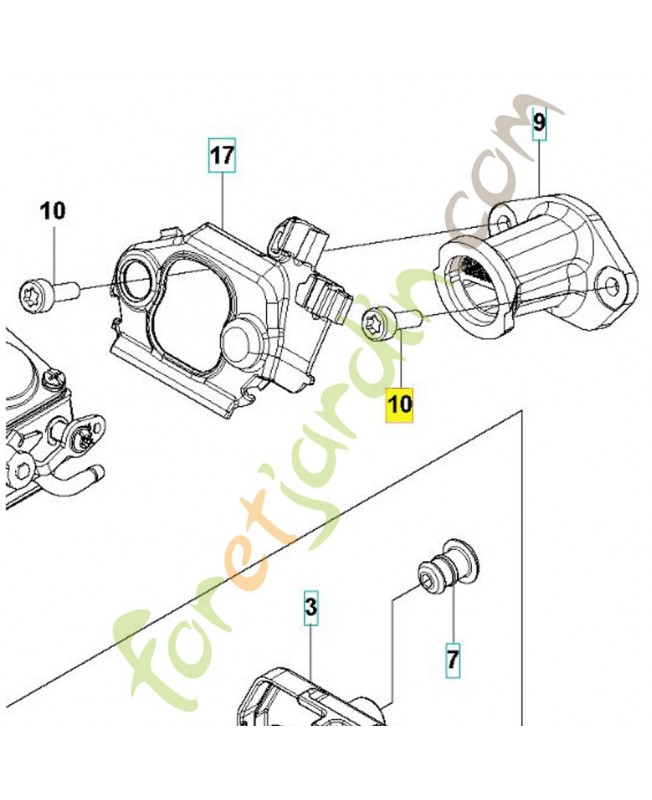 17

9

10

10

3

7

foretjardin.com