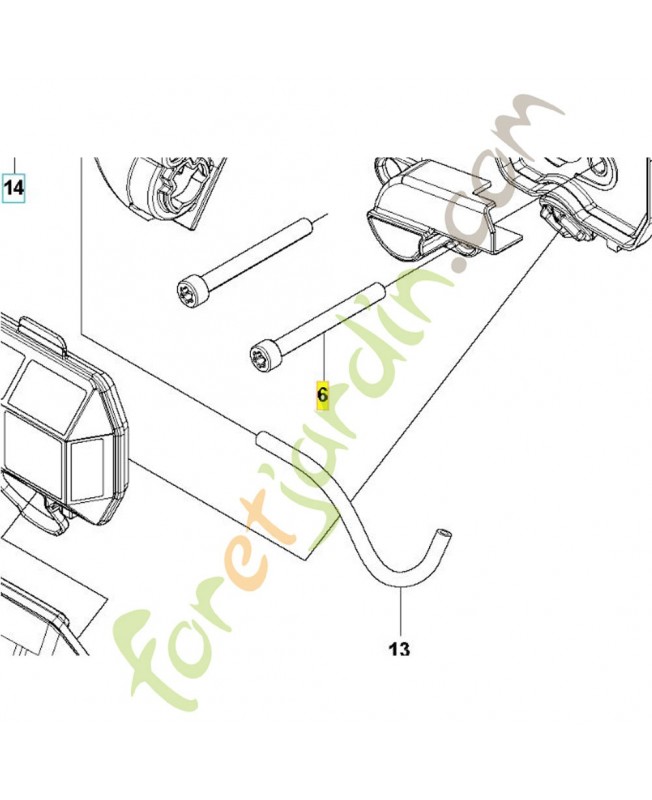 14

6

13

foretjardin.com