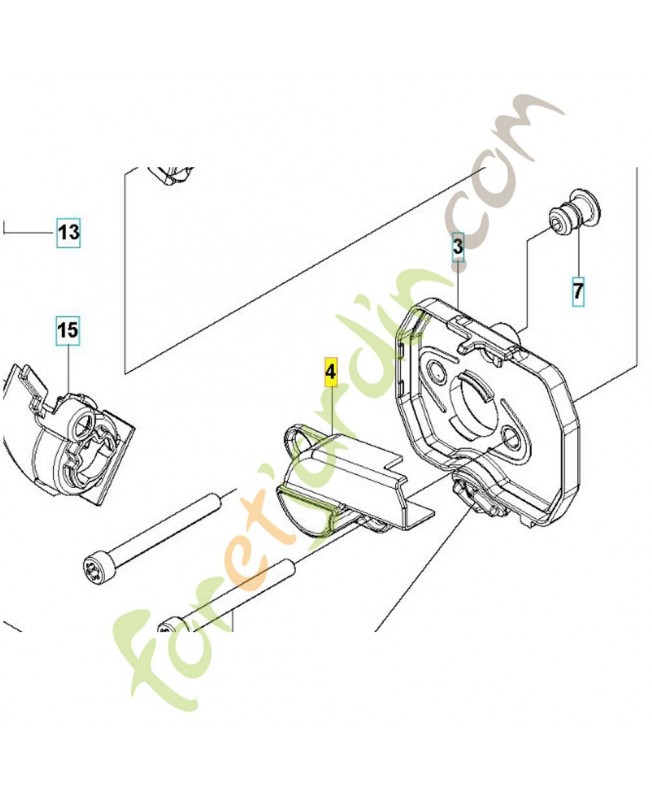 13

15

4

3

7

foretjardin.com