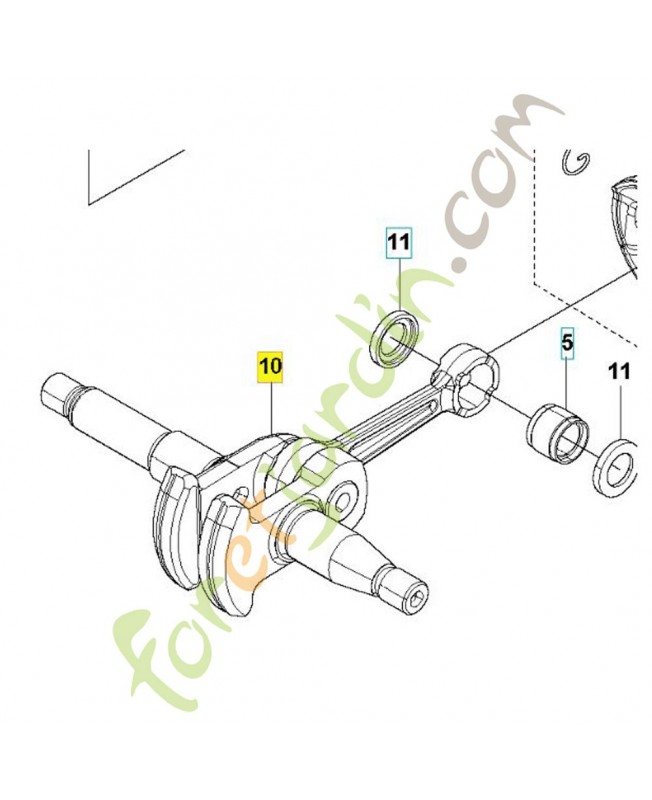 11

10

5

11

foretjardin.com