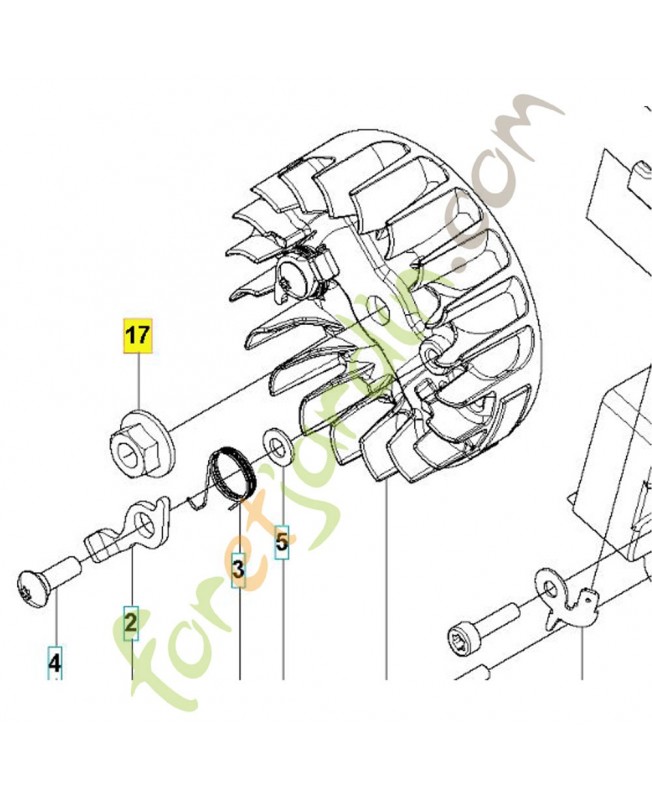 17

5

3

2

4

foretjardin.com