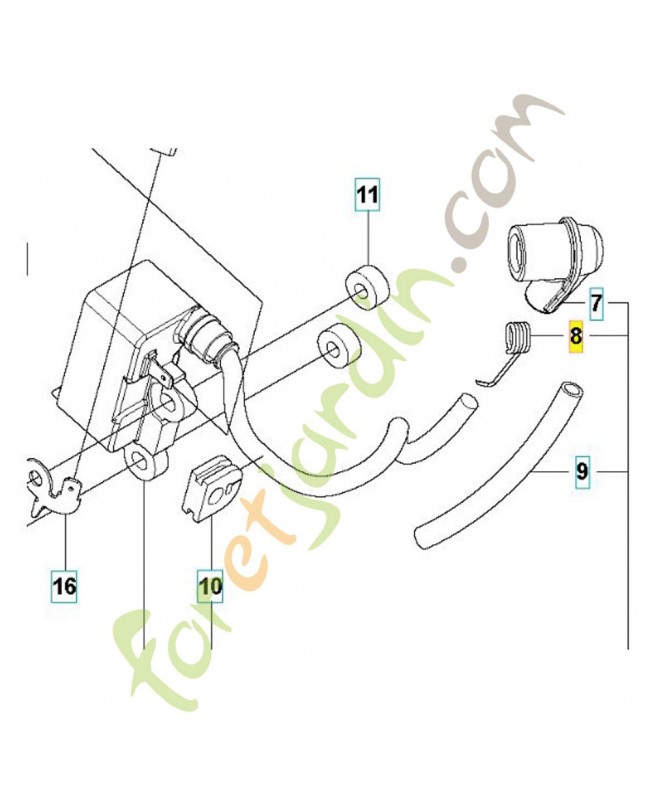 11
7
8
9
16
10
foretjardin.com