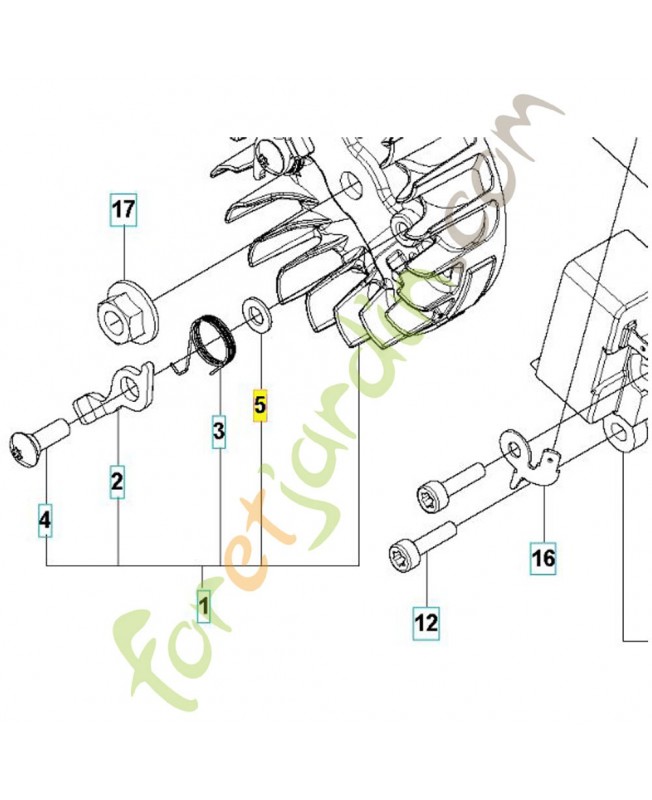 17
5
3
2
4
1
16
12
foretjardin.com