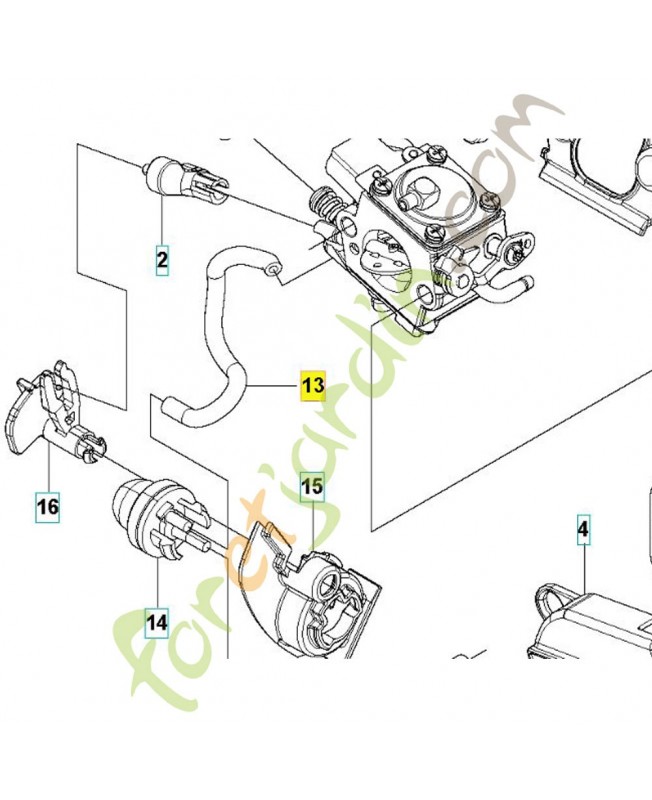 2
13
16
15
4
14
foretjardin.com