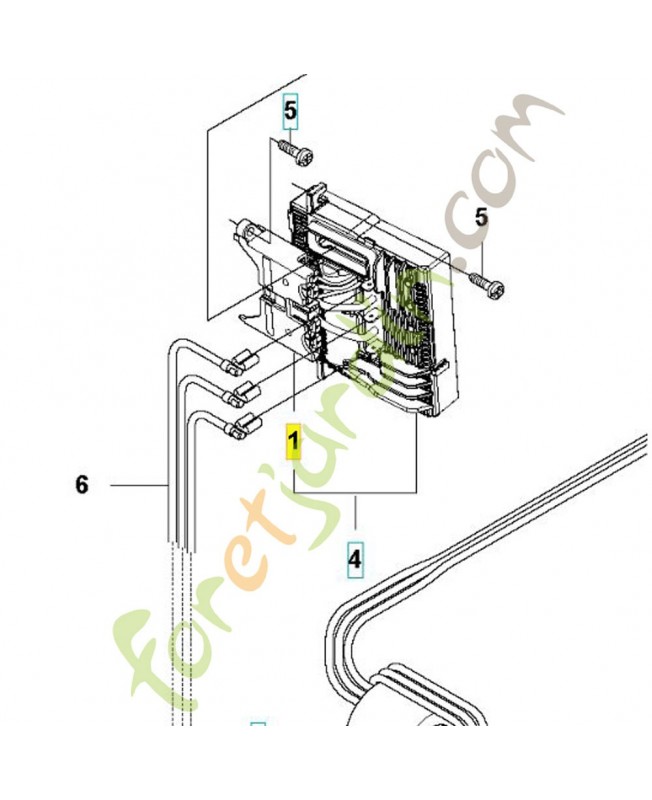 5
5
1
6
4
foretjardin.com