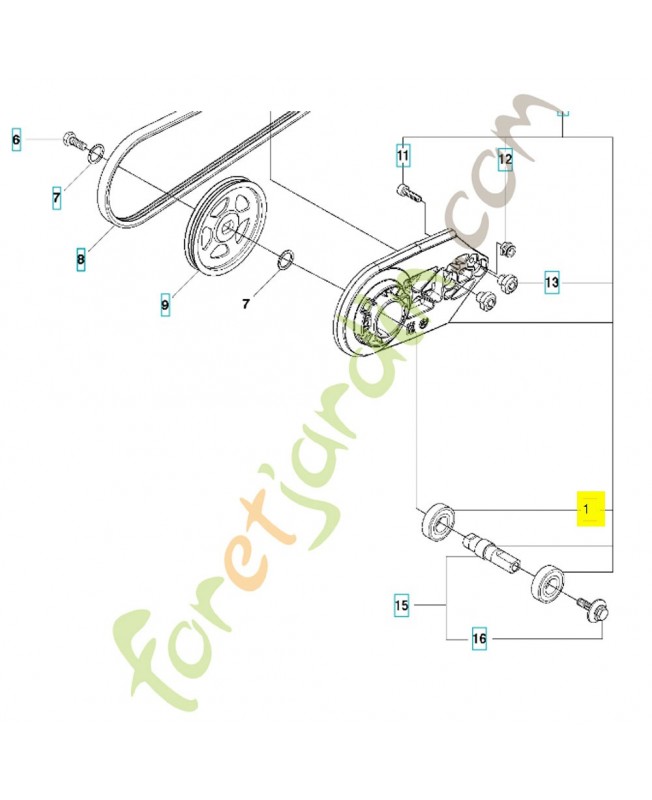 6
7
8
9
7
11
12
13
1
15
16
foretjardin.com