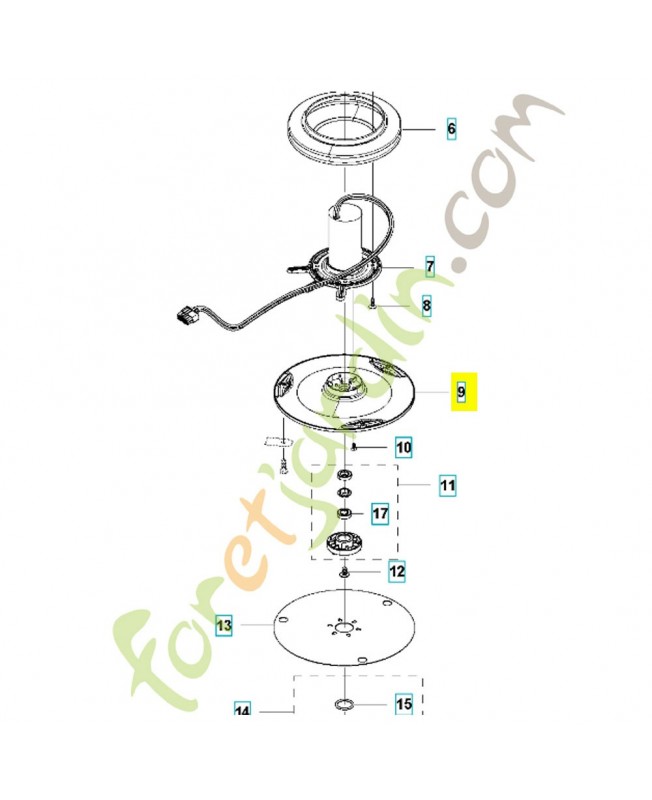 6
7
8
9
10
11
17
12
13
14
15
foretjardin.com