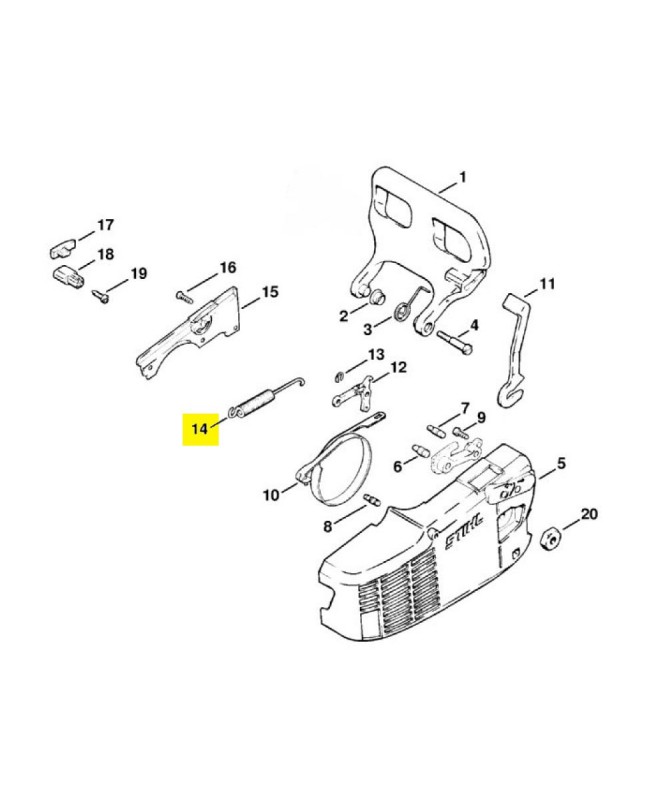 1
17
18
19
16
15
2
3
4
11
13
12
14
7
9
6
5
10
8
20
STIHL