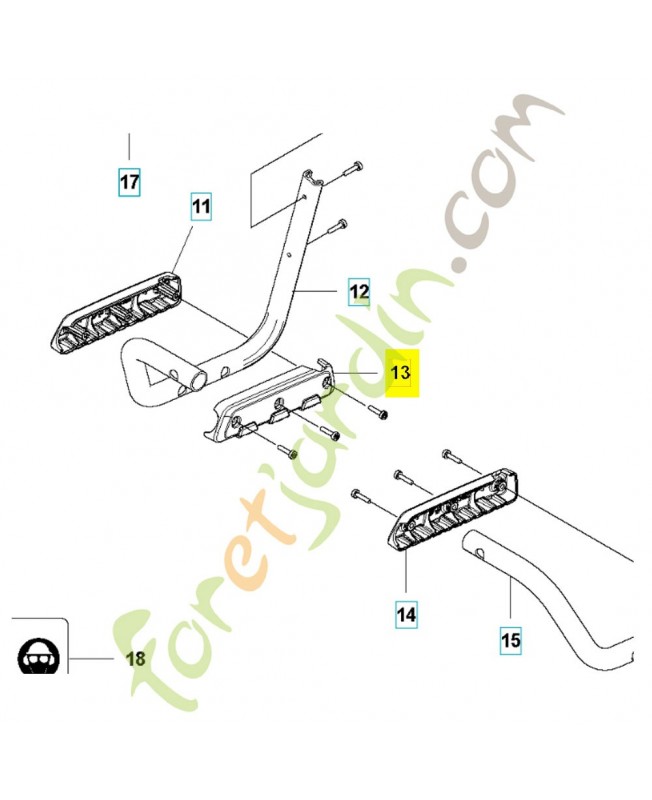 17
11
12
13
14
15
18
foretjardin.com