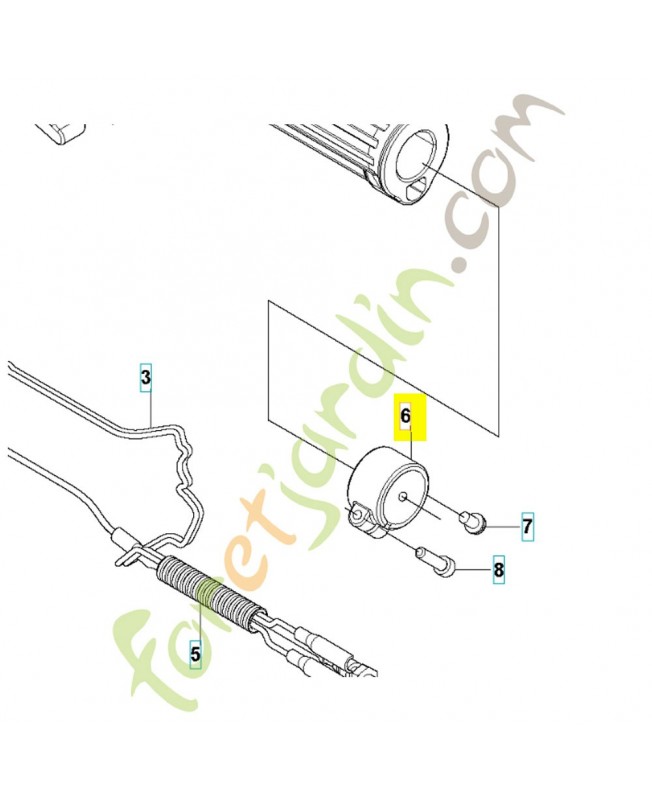 3

6

7

8

5

foretjardin.com