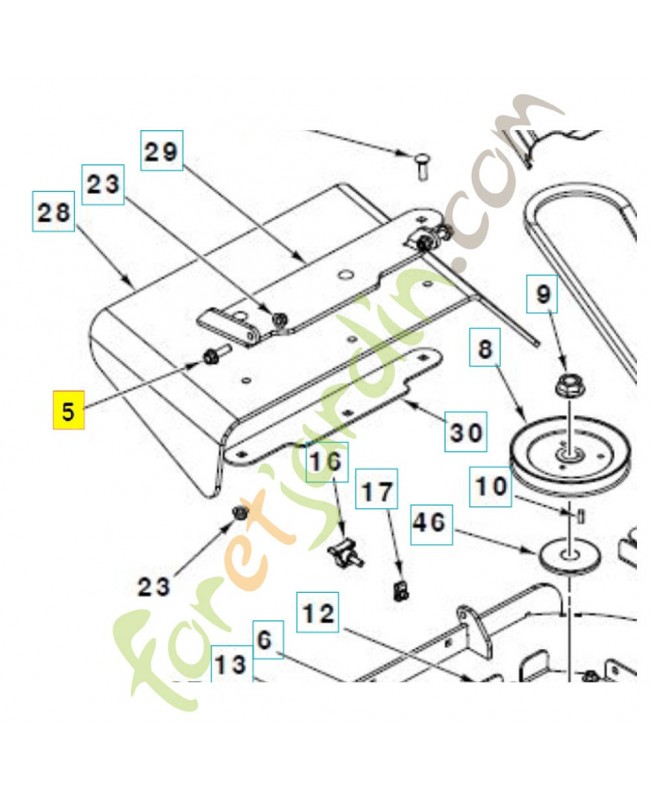 29
23
28
9
8
5
30
16
17
10
46
23
12
6
13
foretjardin.com