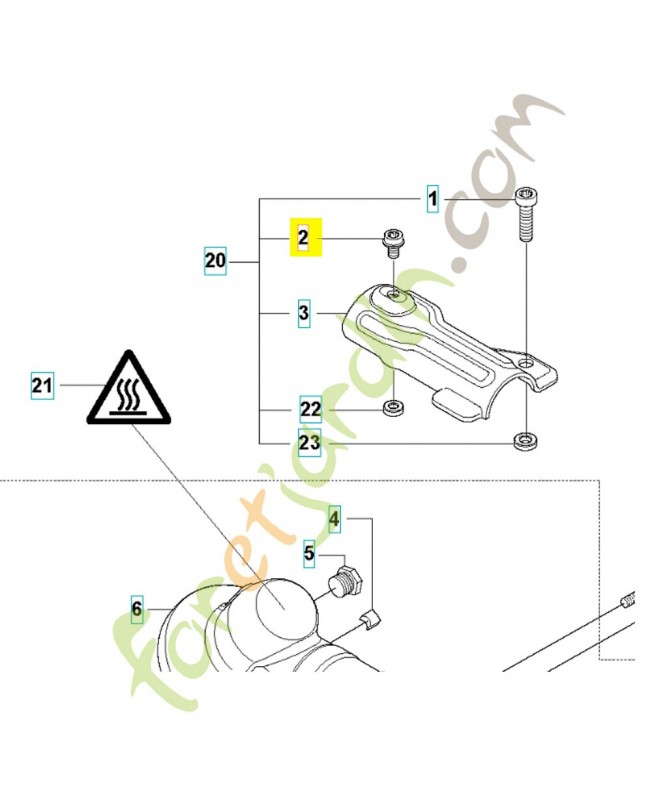 1
2
20
3
21
22
23
4
5
6
foretjardin.com