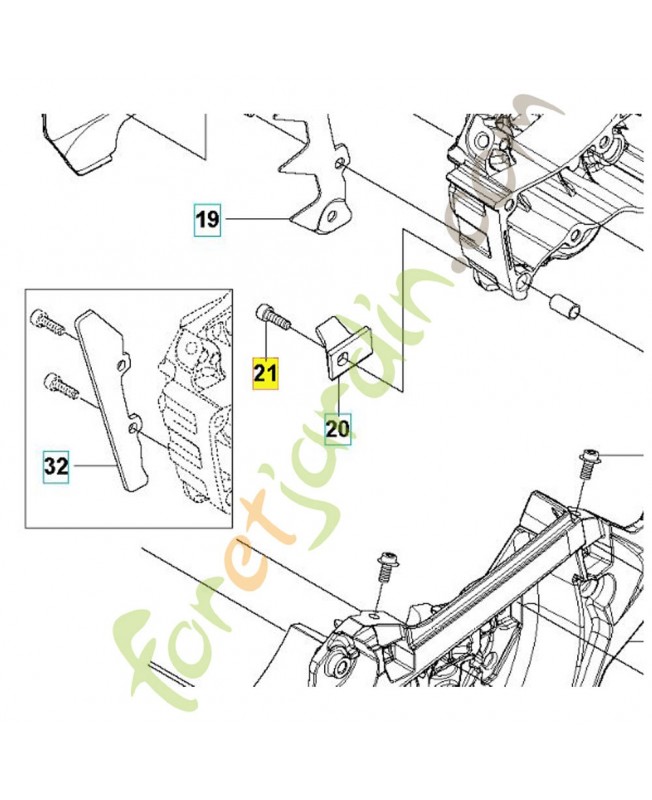 19

21

20

32

foretjardin.com