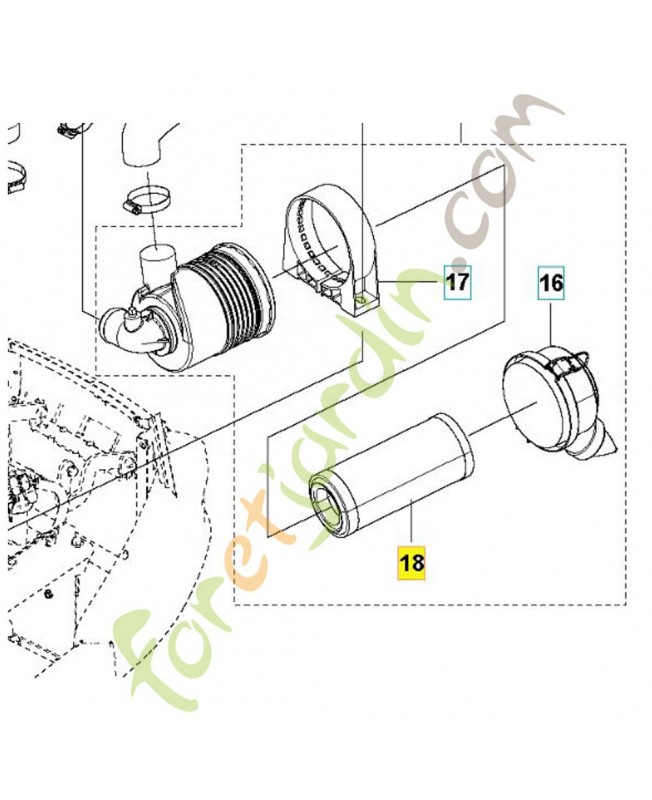 17
16
18
foretjardin.com