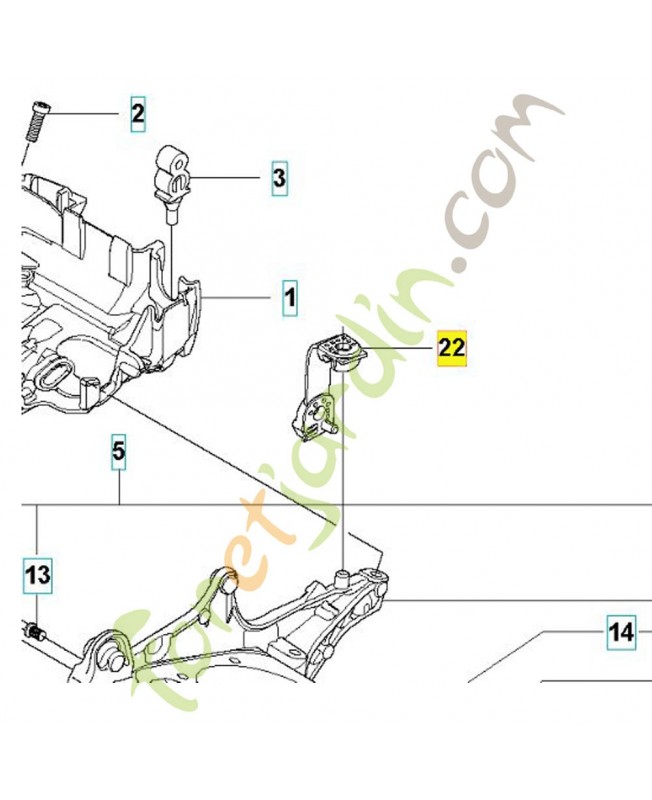 2

3

1

22

5

13

14

foretjardin.com