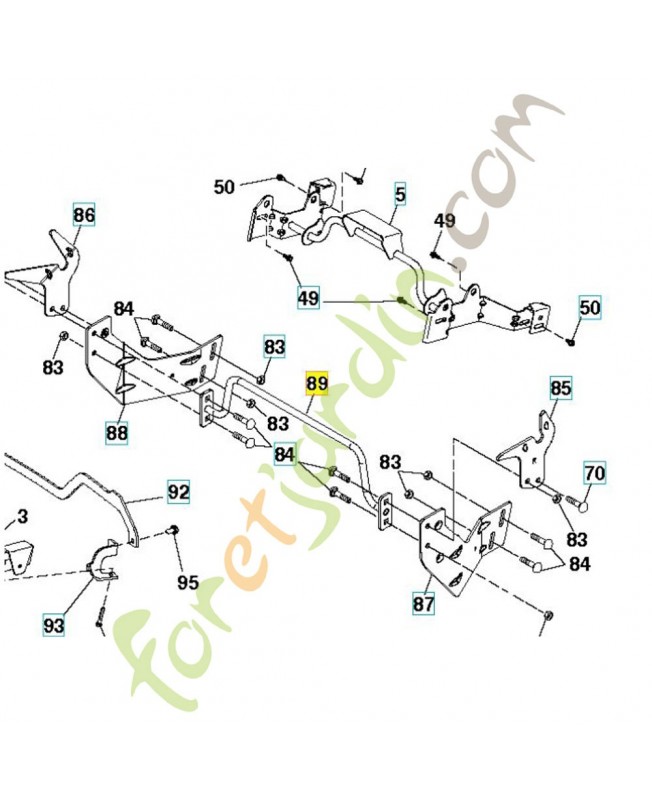 50
5
49
86
49
50
84
83
83
89
85
88
83
84
83
70
92
83
3
84
95
87
93
foretjardin.com