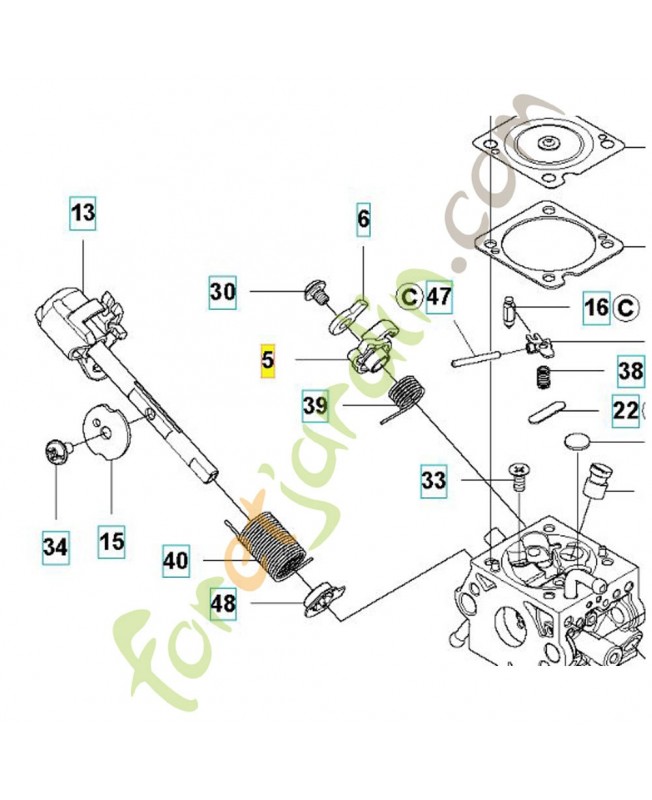 13

6

30

C 47

16 C

5

38

39

22

33

34

15

40

48

foretjardin.com