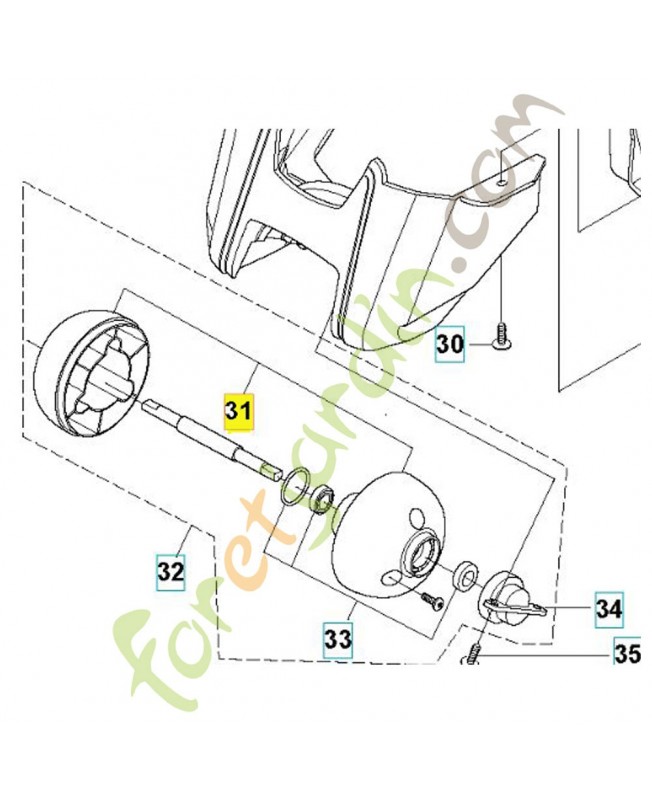 30

31

32

33

34

35

foretjardin.com