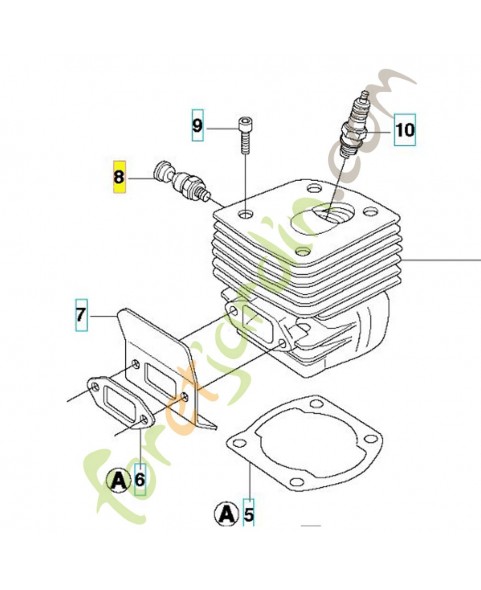 9

10

8

7

A 6

A 5

foretjardin.com