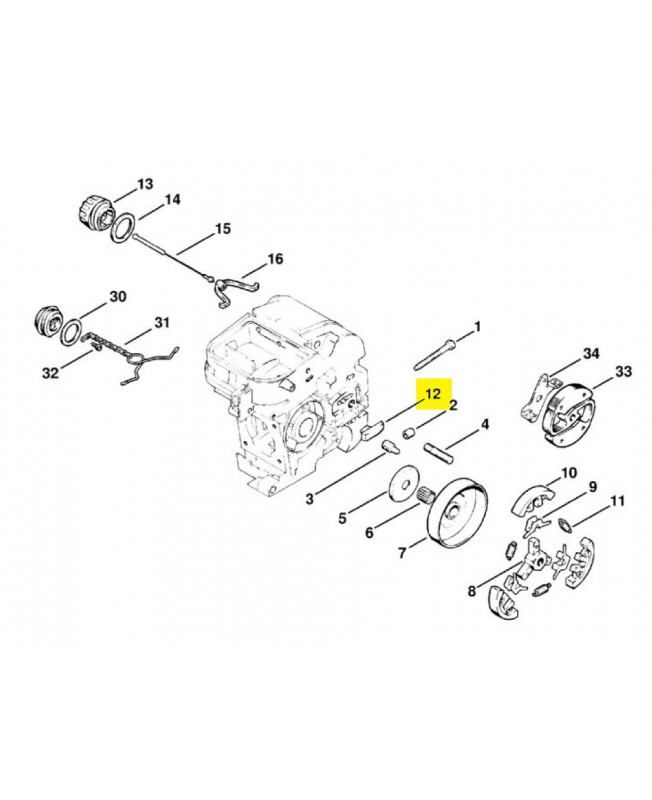 13
14
15
16
30
31
32
1
34
33
12
2
4
3
10
9
11
5
6
7
8