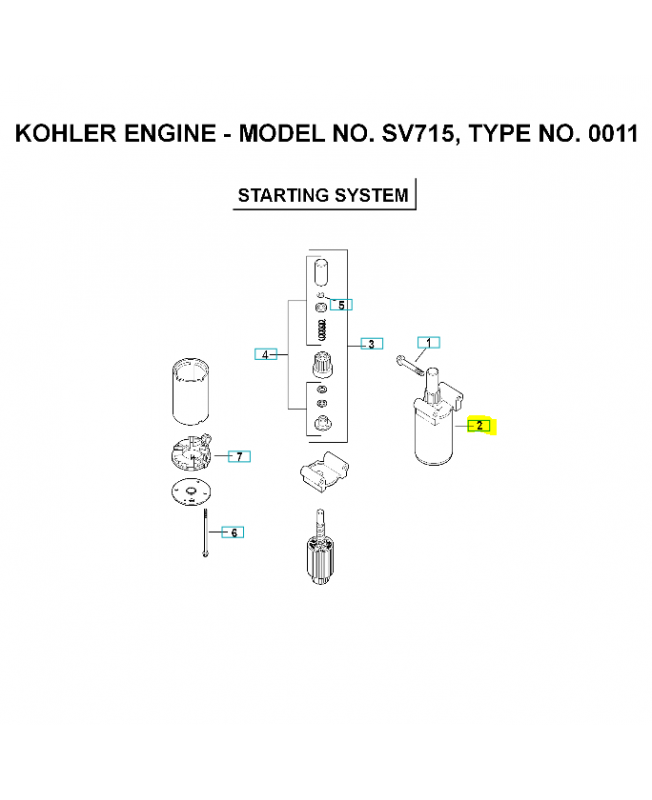 KOHLER ENGINE - MODEL NO. SV715, TYPE NO. 0011

STARTING SYSTEM

5

4

3

1

2

7

6