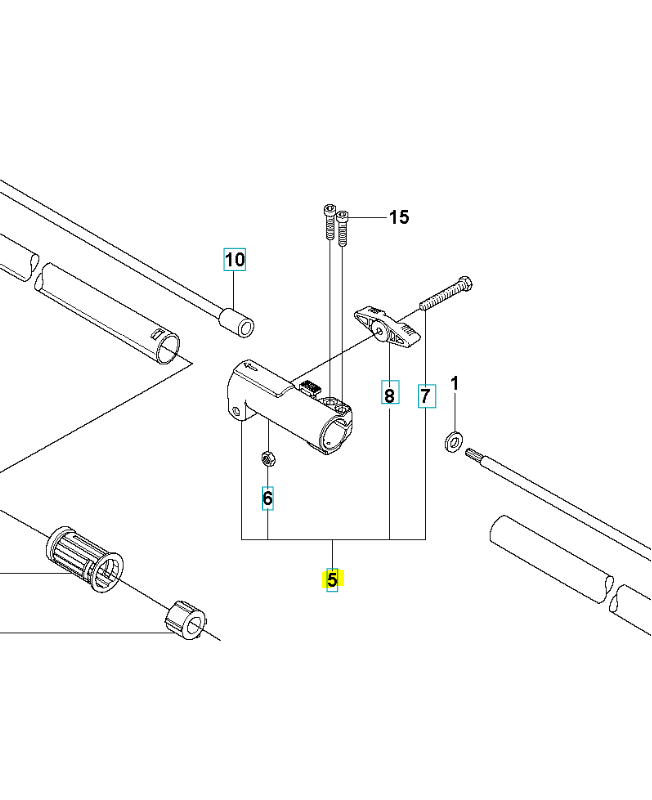 15
10
8
7
1
6
5