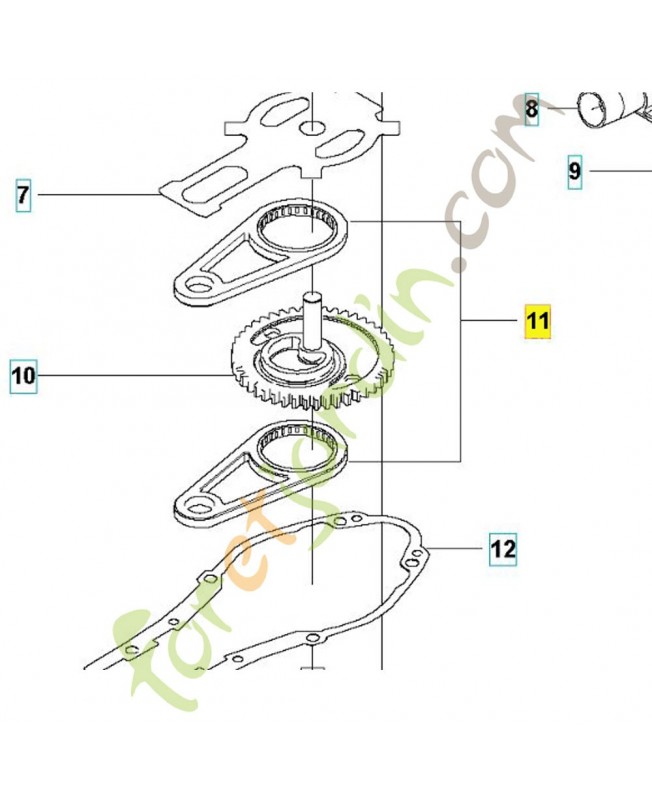 8
9
7
11
10
12
foretjardin.com