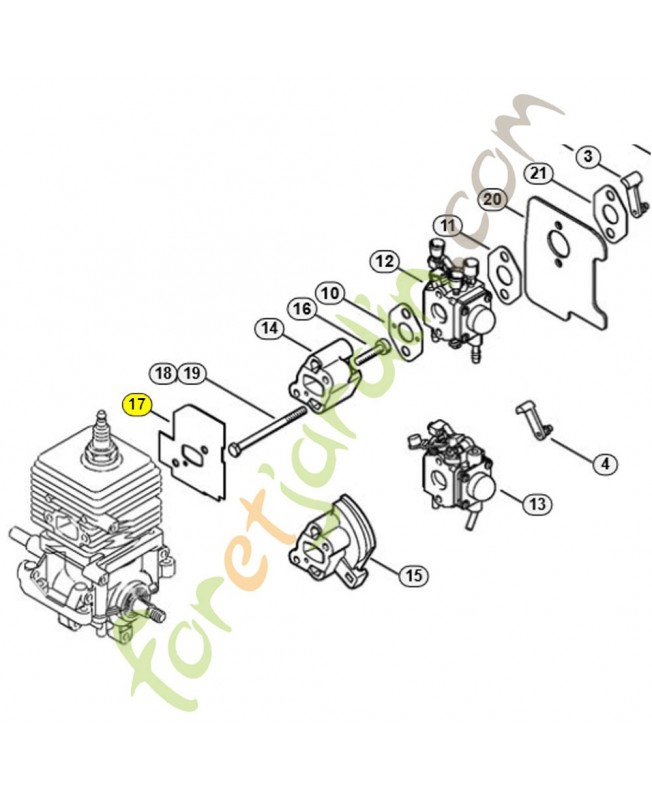 3
21
20
11
12
10
16
14
18
19
17
4
13
15
foretjardin.com