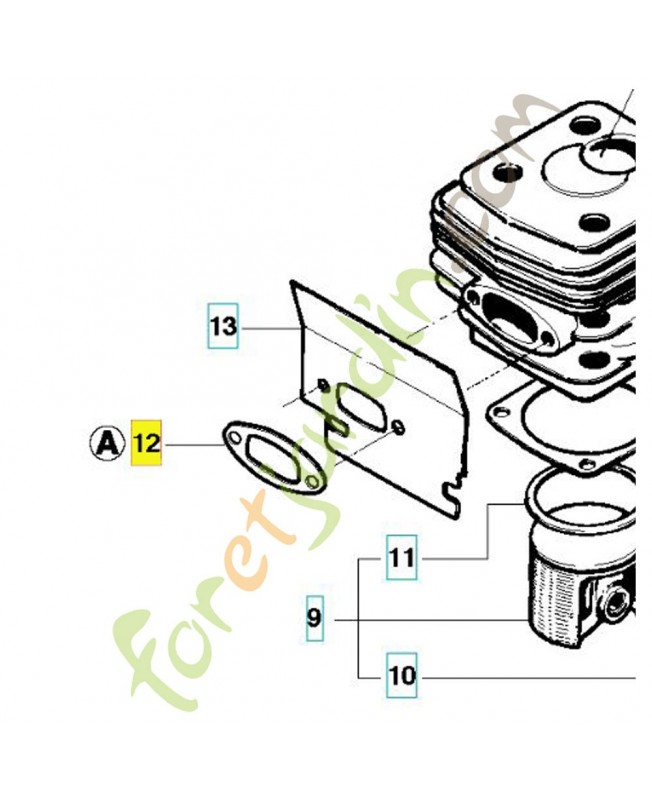 13

A 12

11

9

10

foretjardin.com