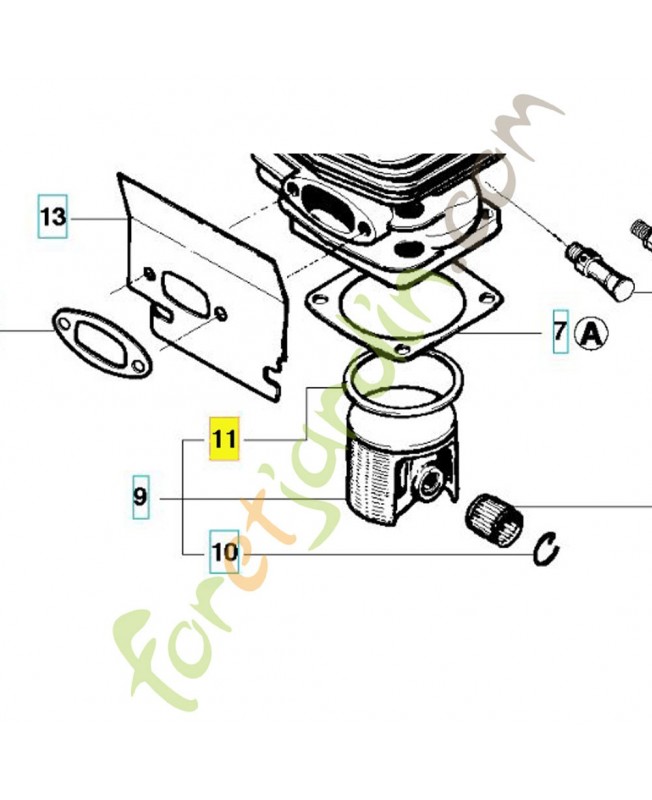 13

7 A

11

9

10

foretjardin.com