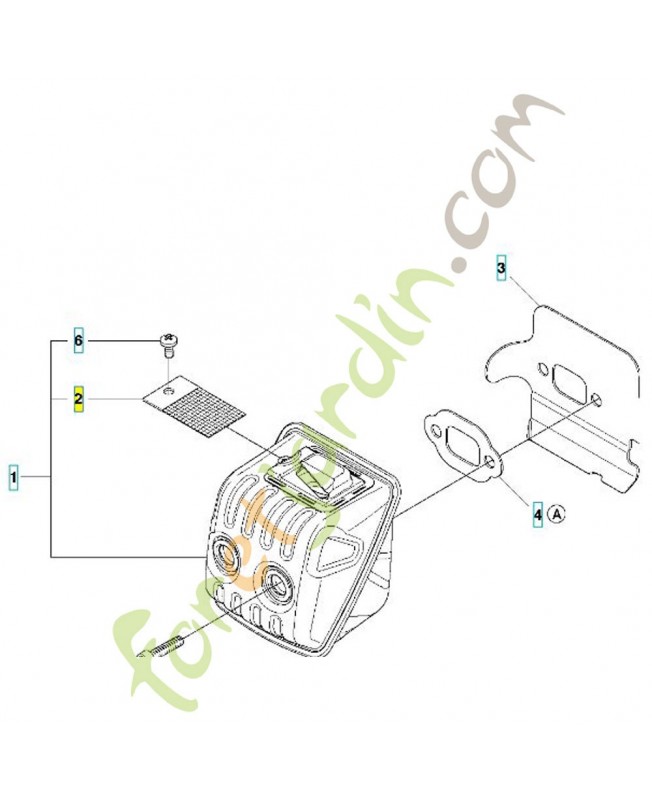 foretjardin.com

3

6

2

1

4 A