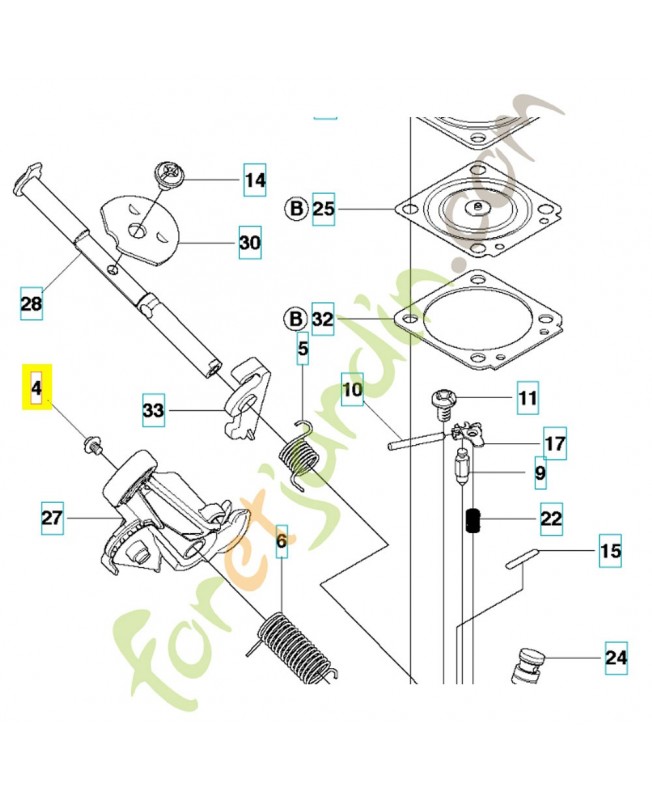 14
B 25
30
28
B 32
5
4
10
11
33
17
9
27
22
6
15
24
foretjardin.com