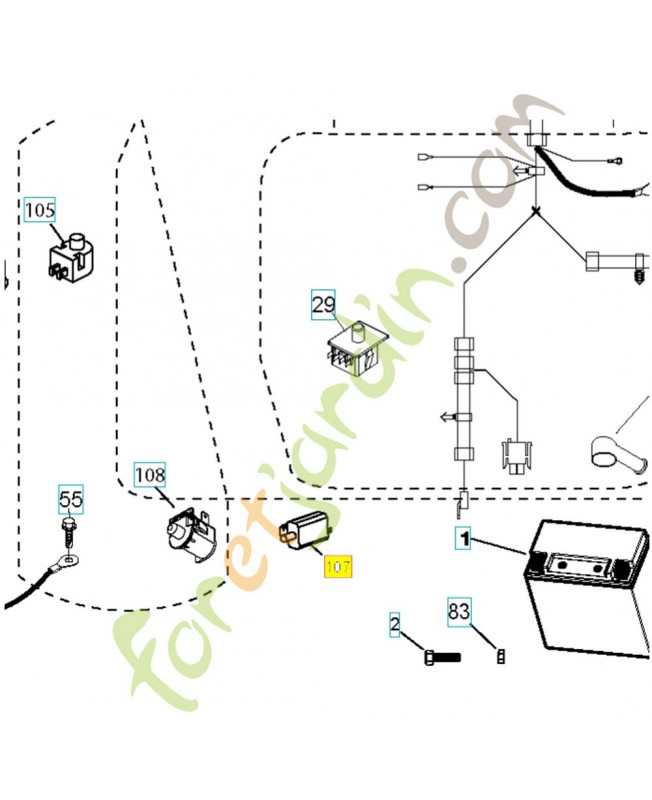 105

29

108

55

107

1

2

83

foretjardin.com