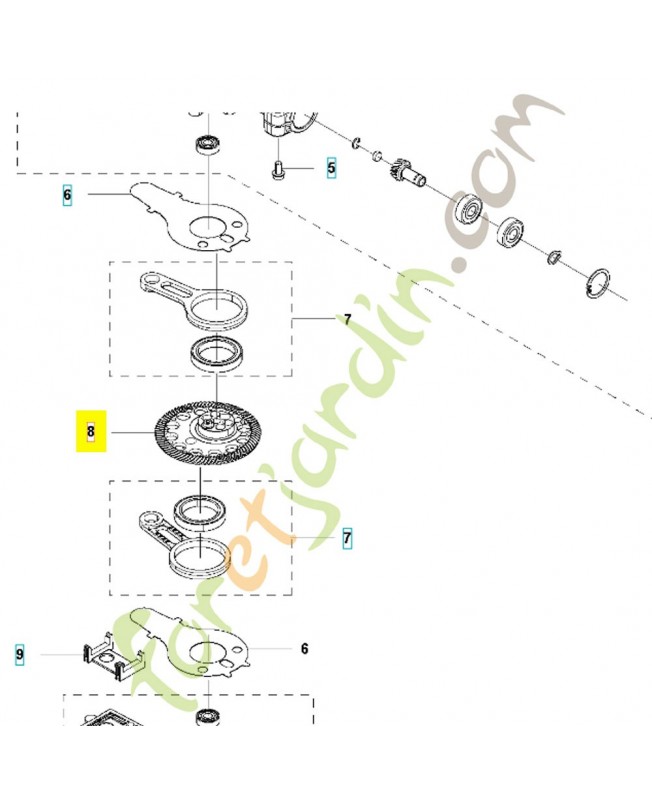 5
6
7
8
7
9
6
foretjardin.com