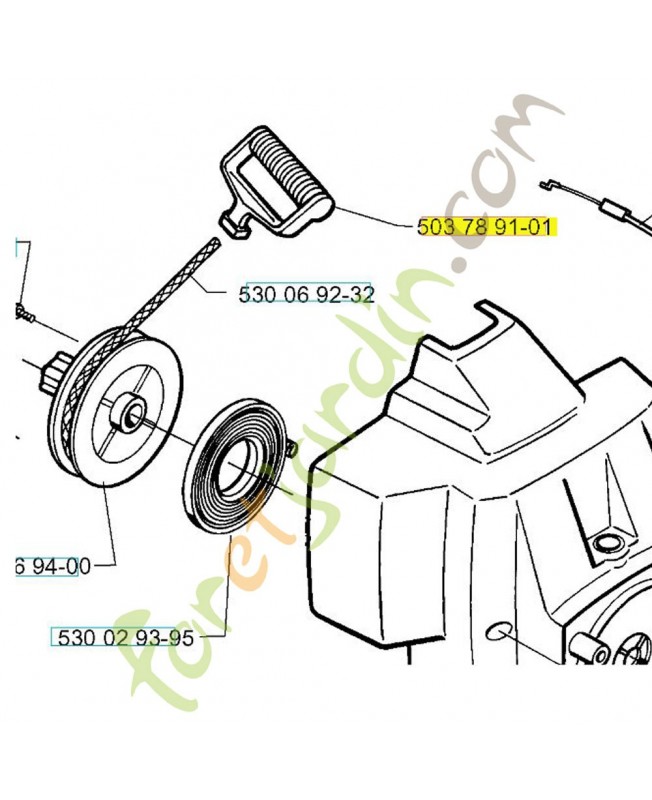 503 78 91-01

530 06 92-32

6 94-00

530 02 93-95

foretjardin.com