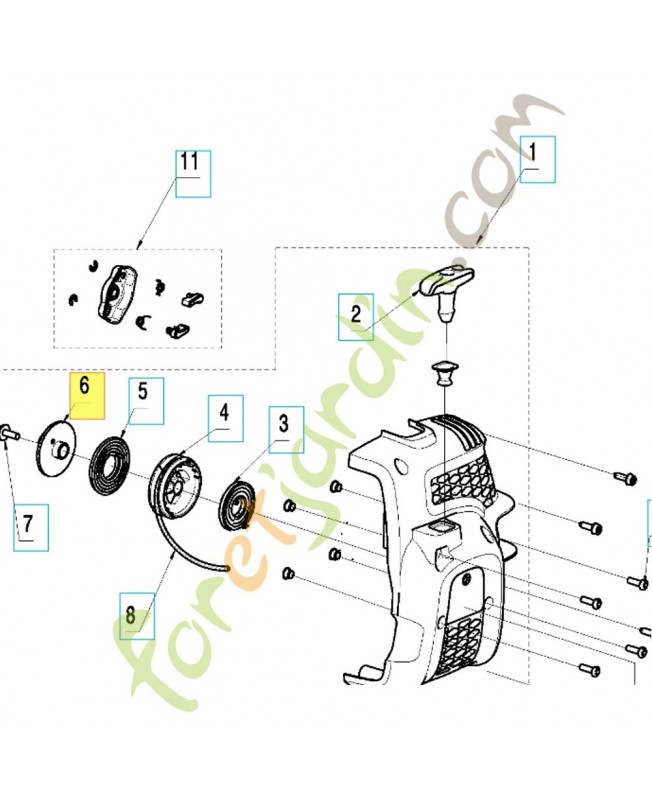 11

1

2

6

5

4

3

7

8

foretjardin.com