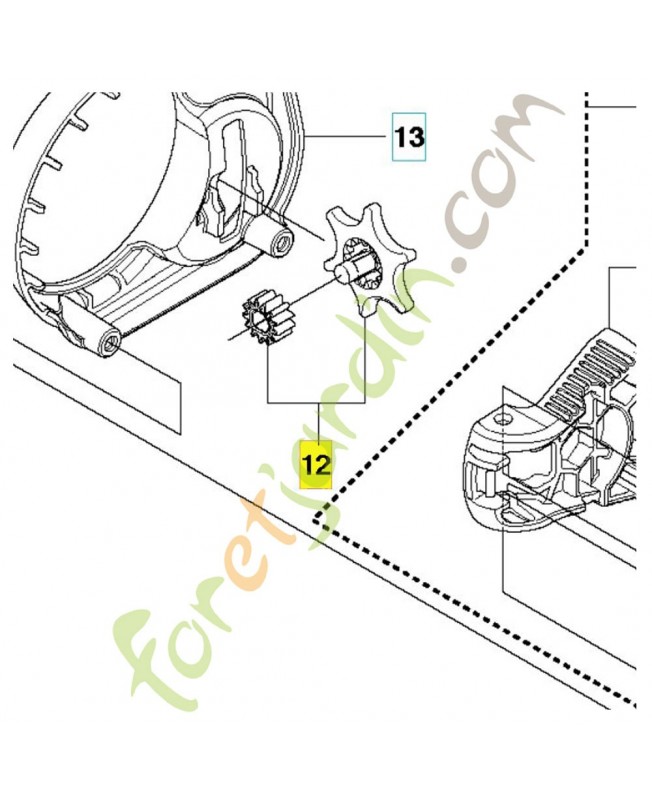 13

12

foretjardin.com