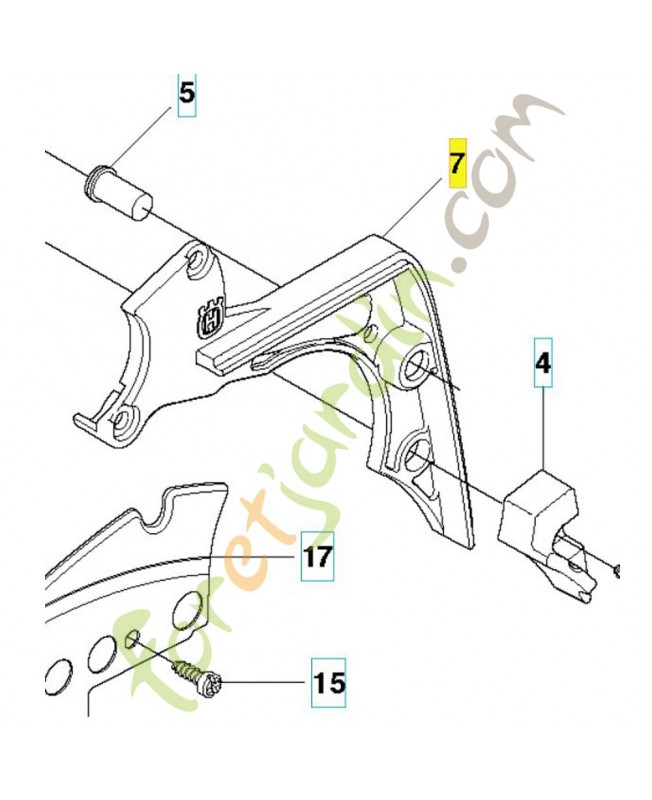 5

7

4

17

15

foretjardin.com